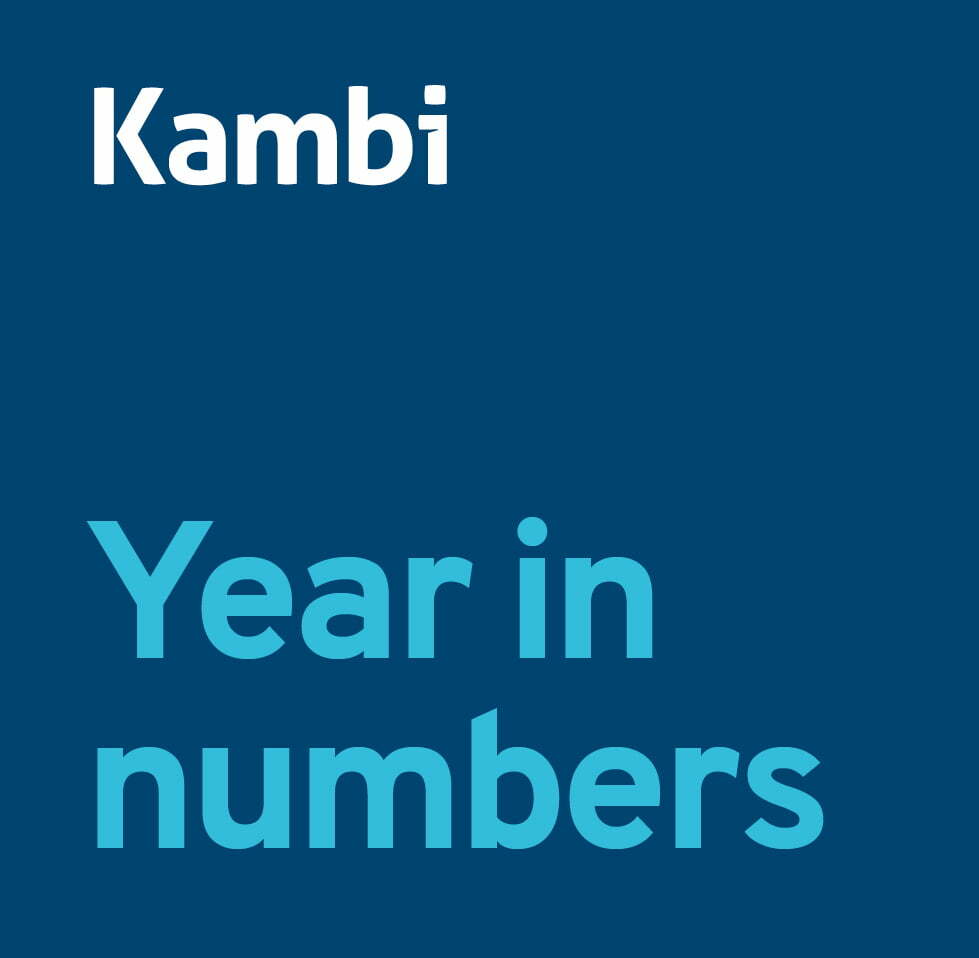 Kambi

Year in numbers