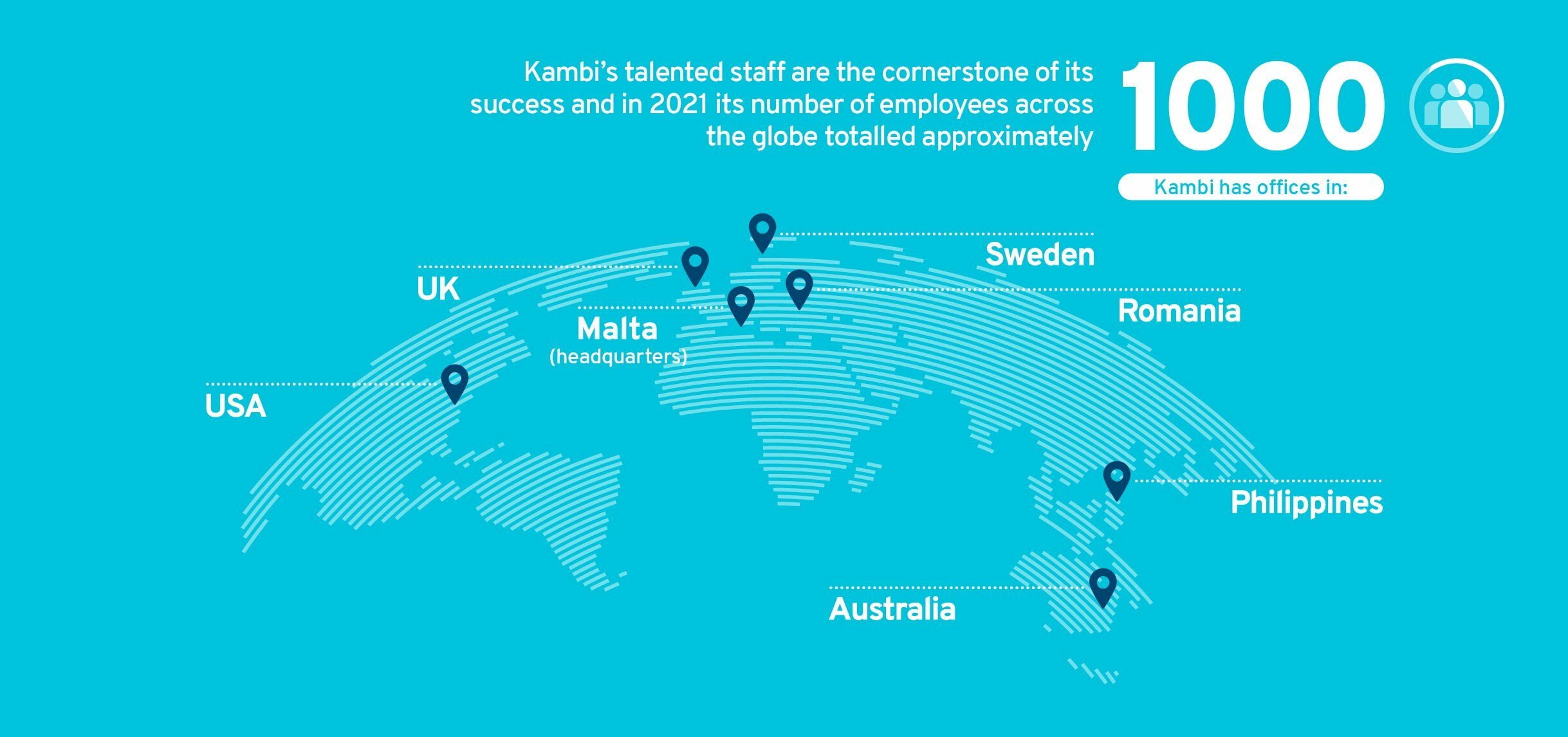 Kambi's talented staff are the cornerstone of its success and in 2021 its number of employees across the globe totalled approximately

1000

Kambi has offices in:

Sweden

UK

Romania

Malta
(headquarters)

USA

Philippines

Australia