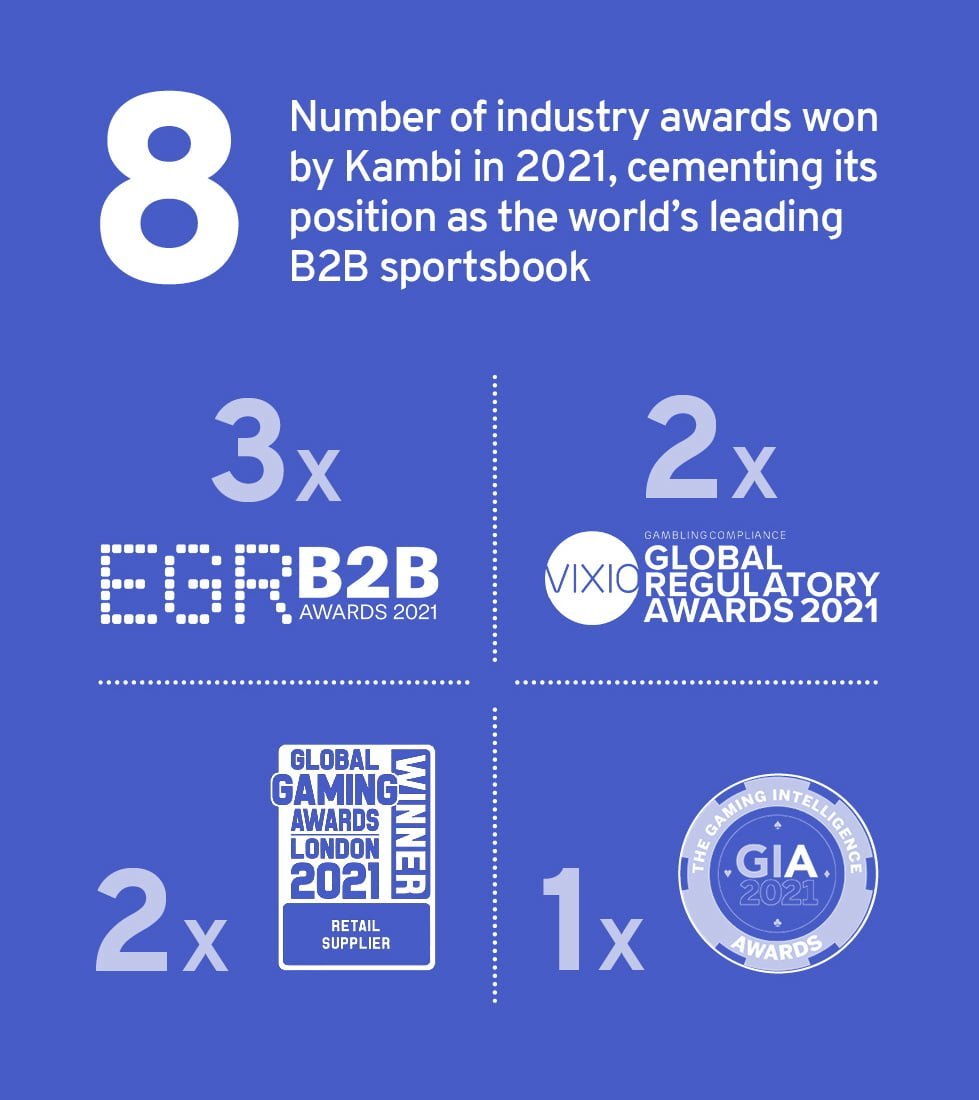 8

Number of industry awards won by Kambi in 2021, cementing its position as the world's leading B2B sportsbook

3x

EGR B2B AWARDS 2021

2x

VIXIO GAMBLINGCOMPLIANCE GLOBAL REGULATORY AWARDS 2021

2x

GLOBAL GAMING AWARDS LONDON 2021 WINNER

RETAIL SUPPLIER

1x

THE GAMING INTELLIGENCE GIA 2021 AWARDS