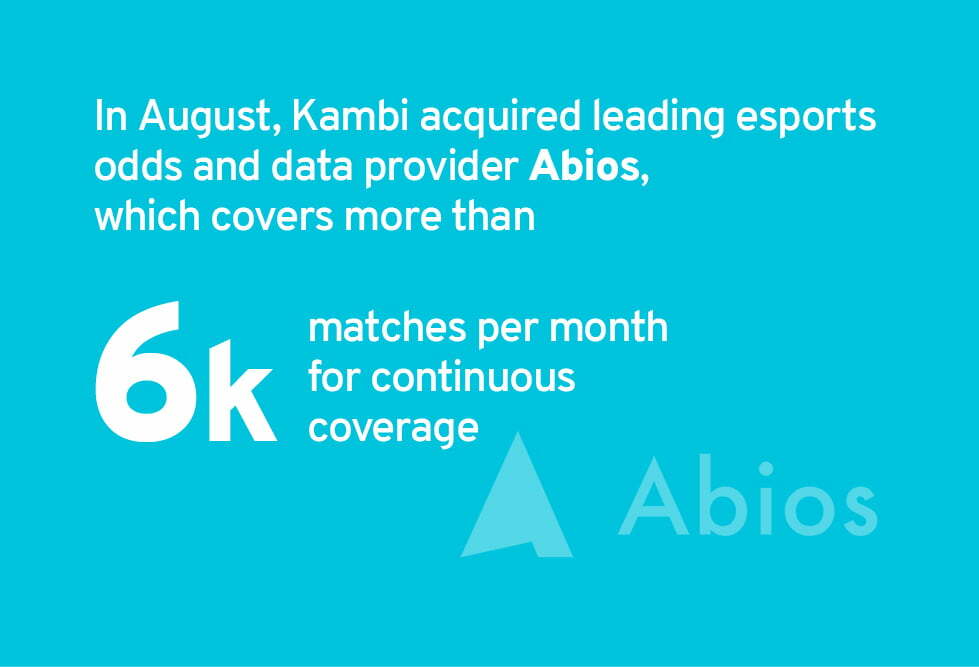 In August, Kambi acquired leading esports odds and data provider Abios, which covers more than

6k

matches per month for continuous coverage

Abios